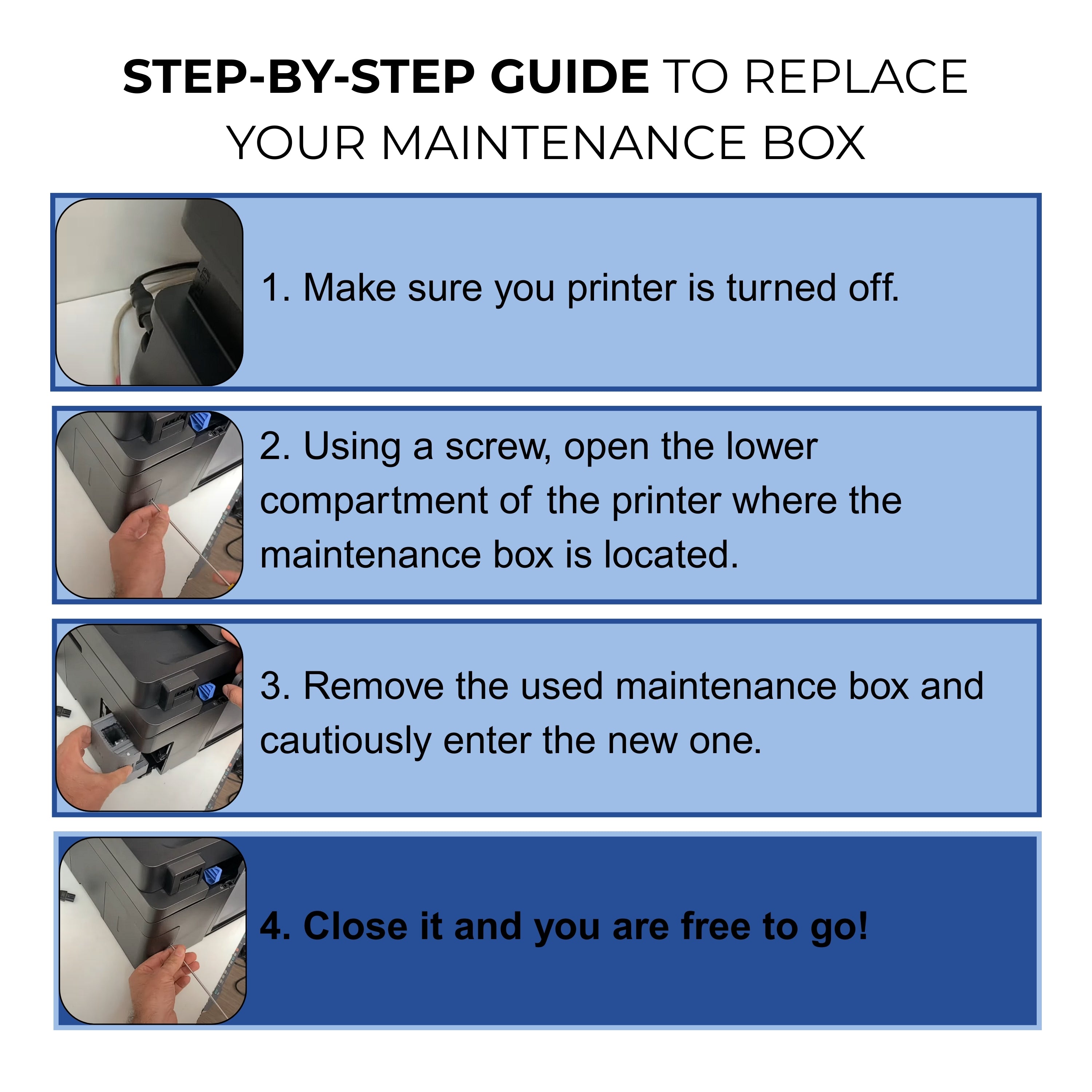 STEP-BY-STEP GUIDE TO REPLACE YOUR MAINTENANCE BOX

1. Make sure you printer is turned off.

2. Using a screw, open the lower compartment of the printer where the maintenance box is located.

3. Remove the used maintenance box and cautiously enter the new one.

4. Close it and you are free to go!